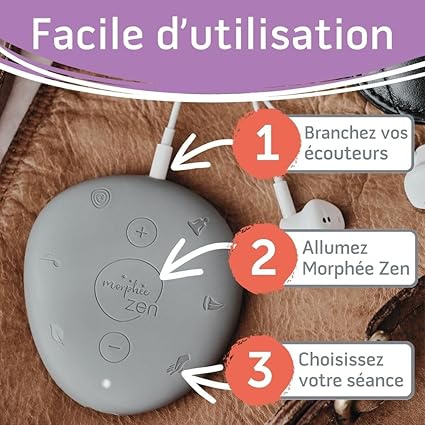 Facile d'utilisation

1 Branchez vos écouteurs

2 Allumez Morphée Zen

3 Choisissez votre séance

+

morphée zen

−